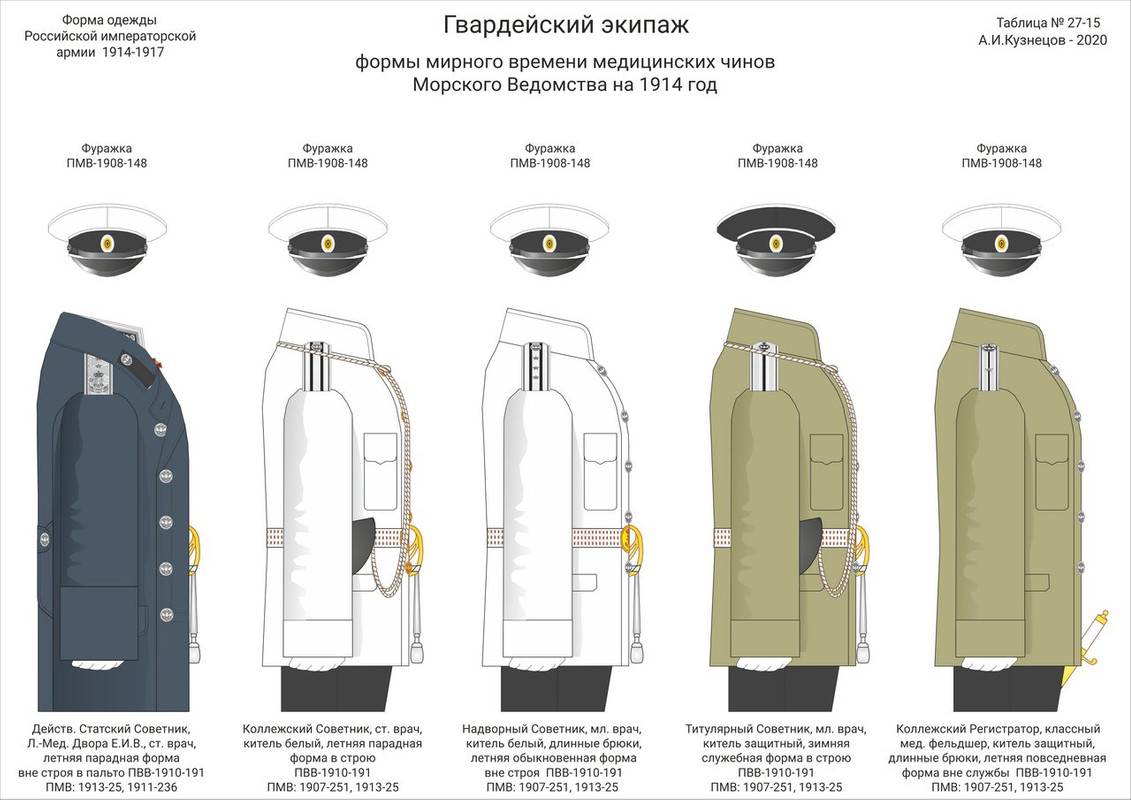 Форма одежды
Российской императорской
армии 1914-1917

Гвардейский экипаж

формы мирного времени медицинских чинов
Морского Ведомства на 1914 год

Таблица № 27-15
А.И.Кузнецов - 2020

Фуражка
ПМВ-1908-148

Фуражка
ПМВ-1908-148

Фуражка
ПМВ-1908-148

Фуражка
ПМВ-1908-148

Фуражка
ПМВ-1908-148

Действ. Статский Советник, Л.-Мед. Двора Е.И.В., ст. врач, летняя парадная форма вне строя в пальто ПВВ-1910-191
ПМВ: 1913-25, 1911-236

Коллежский Советник, ст. врач, китель белый, летняя парадная форма в строю
ПВВ-1910-191
ПМВ: 1907-251, 1913-25

Надворный Советник, мл. врач, китель белый, длинные брюки, летняя обыкновенная форма вне строя ПВВ-1910-191
ПМВ: 1907-251, 1913-25

Титулярный Советник, мл. врач, китель защитный, зимняя служебная форма в строю
ПВВ-1910-191
ПМВ: 1907-251, 1913-25

Коллежский Регистратор, классный мед. фельдшер, китель защитный, длинные брюки, летняя повседневная форма вне службы ПВВ-1910-191
ПМВ: 1907-251, 1913-25